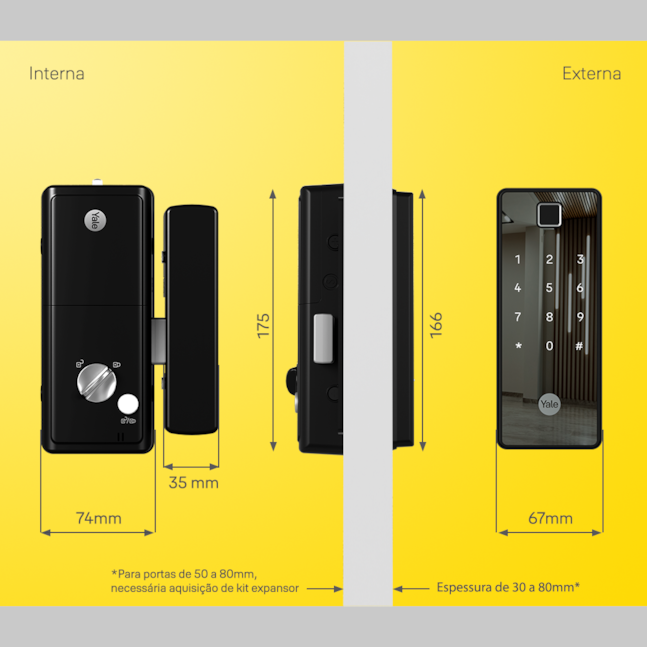 Interna

Externa

Yale

175

166

1 2 3
4 5 6
7 8 9
* 0 #

Yale

35 mm

74mm

67mm

*Para portas de 50 a 80mm, necessária aquisição de kit expansor

Espessura de 30 a 80mm*