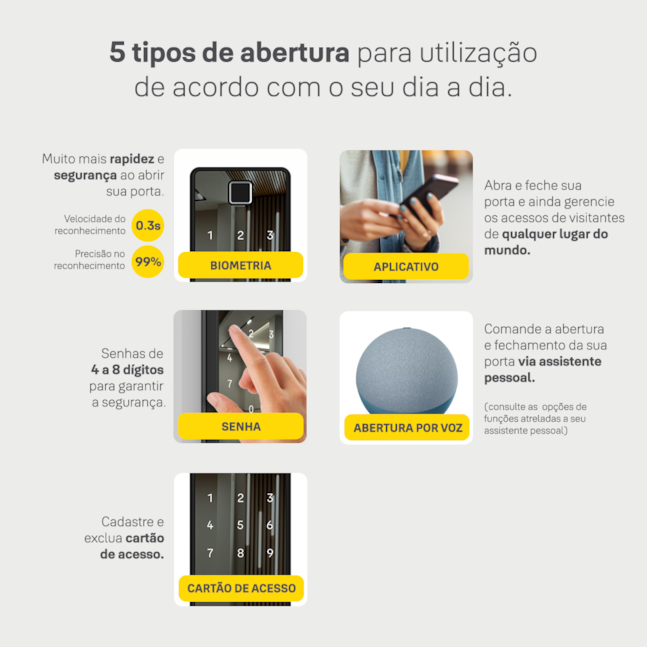 5 tipos de abertura para utilização de acordo com o seu dia a dia.

Muito mais rapidez e segurança ao abrir sua porta.

Velocidade do reconhecimento 0.3s

Precisão no reconhecimento 99%

1 2 3

BIOMETRIA

APLICATIVO

Abra e feche sua porta e ainda gerencie os acessos de visitantes de qualquer lugar do mundo.

Senhas de 4 a 8 dígitos para garantir a segurança.

2 3
4
7
0

SENHA

ABERTURA POR VOZ

Comande a abertura e fechamento da sua porta via assistente pessoal.

(consulte as opções de funções atreladas a seu assistente pessoal)

Cadastre e exclua cartão de acesso.

1 2 3
4 5 6
7 8 9

CARTÃO DE ACESSO